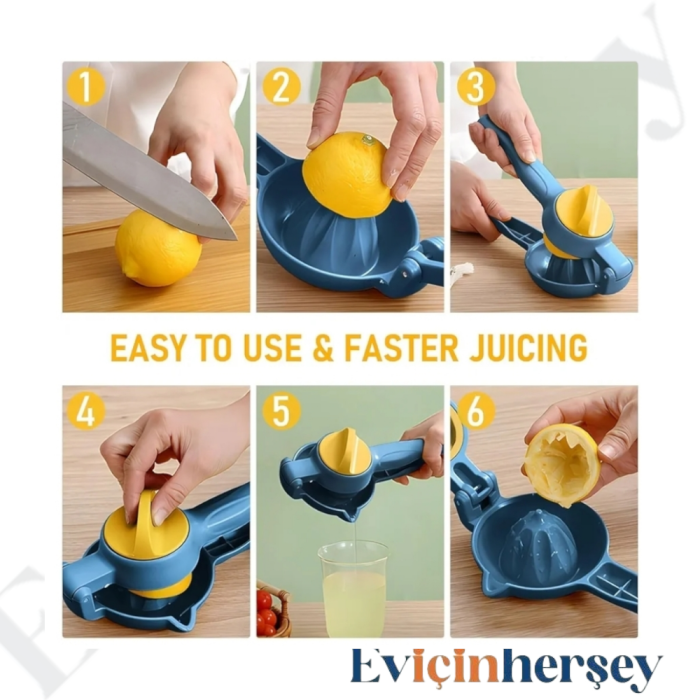 1

2

3

EASY TO USE & FASTER JUICING

4

5

6

Eviçinherşey